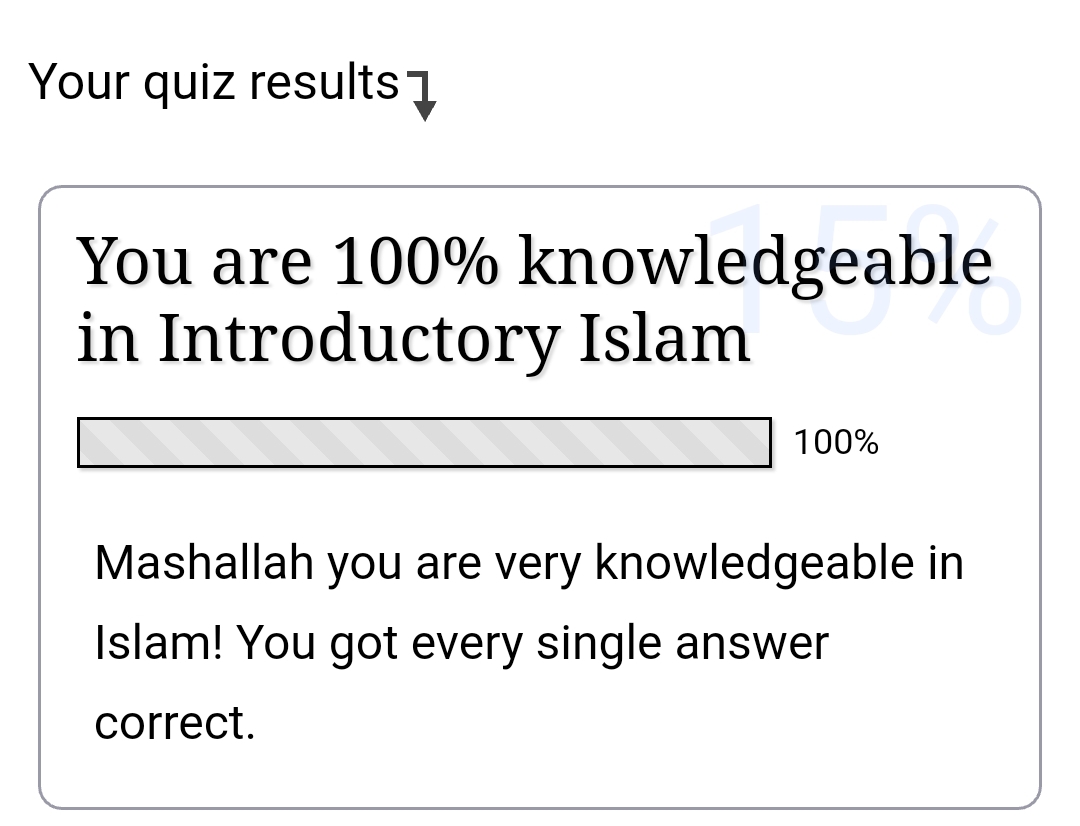 Your quiz results

15%

You are 100% knowledgeable in Introductory Islam

100%

Mashallah you are very knowledgeable in Islam! You got every single answer correct.