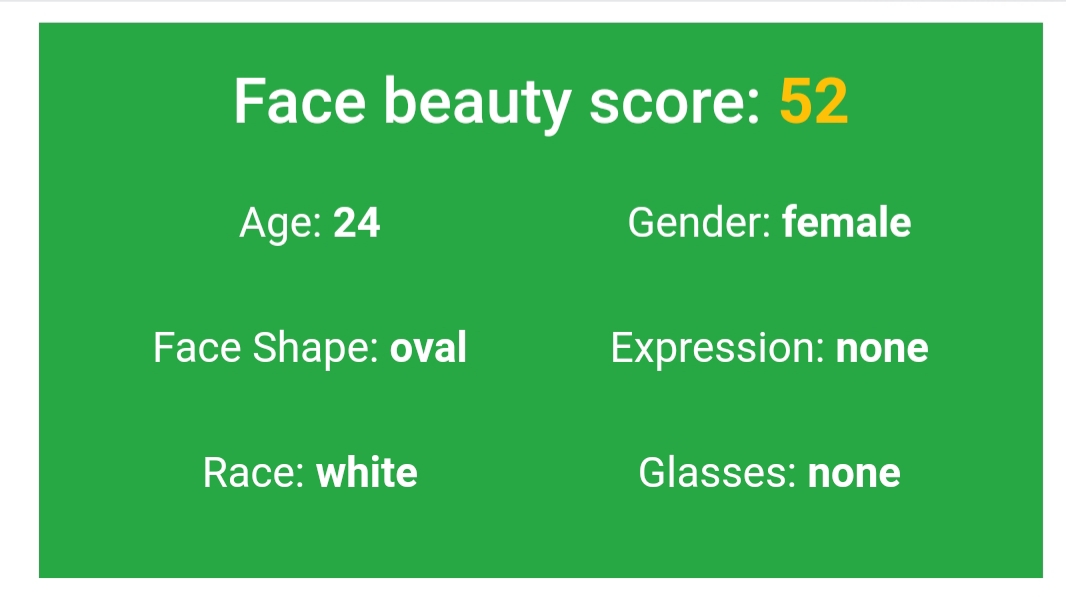 Face beauty score: 52

Age: 24

Gender: female

Face Shape: oval

Expression: none

Race: white

Glasses: none